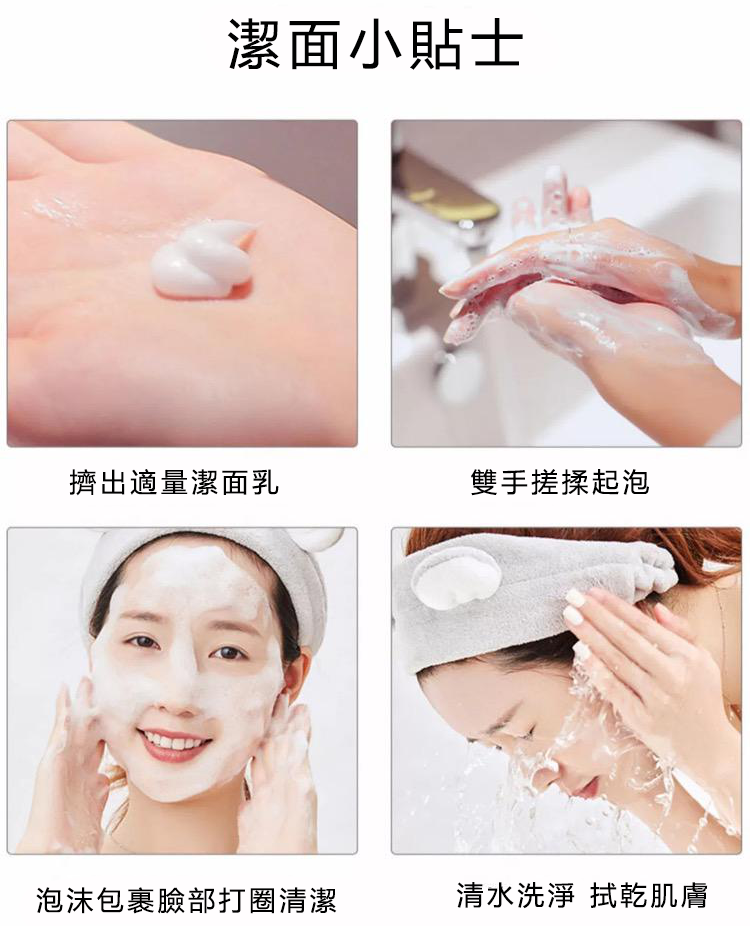 潔面小貼士

擠出適量潔面乳

雙手搓揉起泡

泡沫包裹臉部打圈清潔

清水洗淨 拭乾肌膚